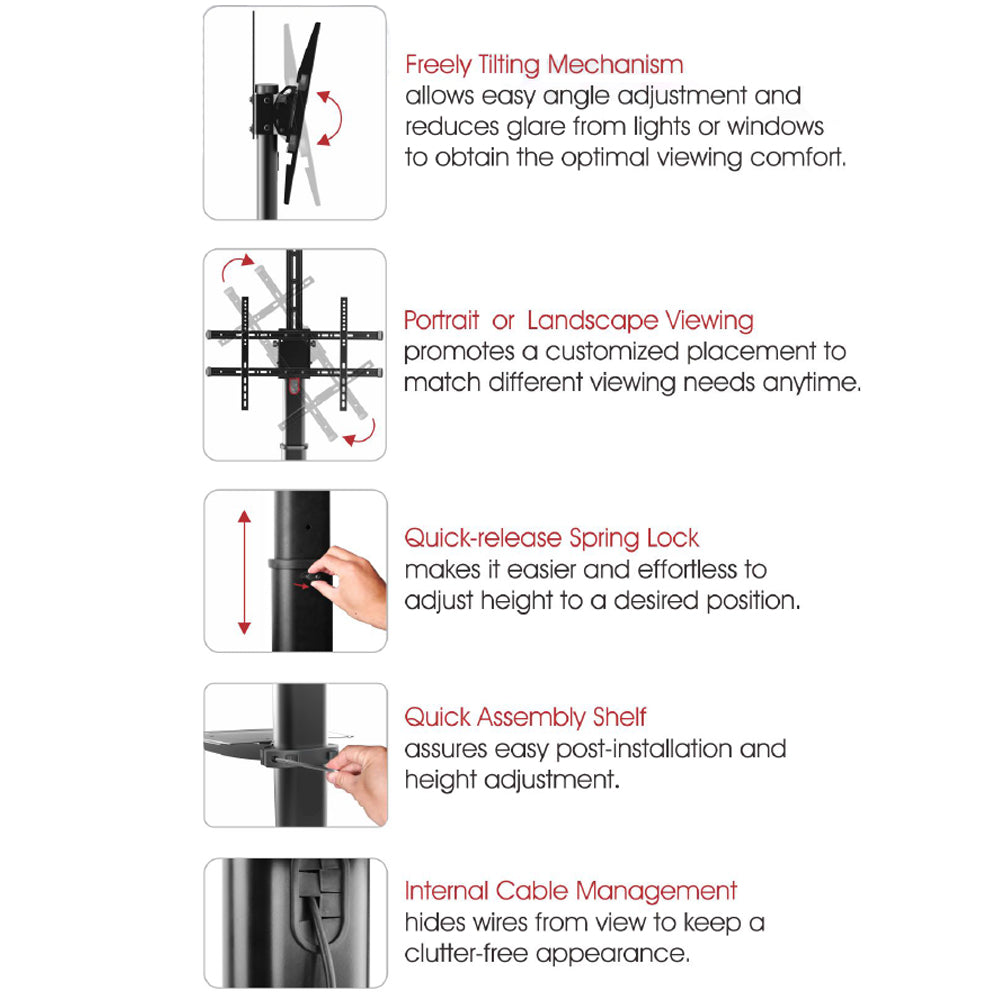 Freely Tilting Mechanism
allows easy angle adjustment and reduces glare from lights or windows to obtain the optimal viewing comfort.

Portrait or Landscape Viewing
promotes a customized placement to match different viewing needs anytime.

Quick-release Spring Lock
makes it easier and effortless to adjust height to a desired position.

Quick Assembly Shelf
assures easy post-installation and height adjustment.

Internal Cable Management
hides wires from view to keep a clutter-free appearance.