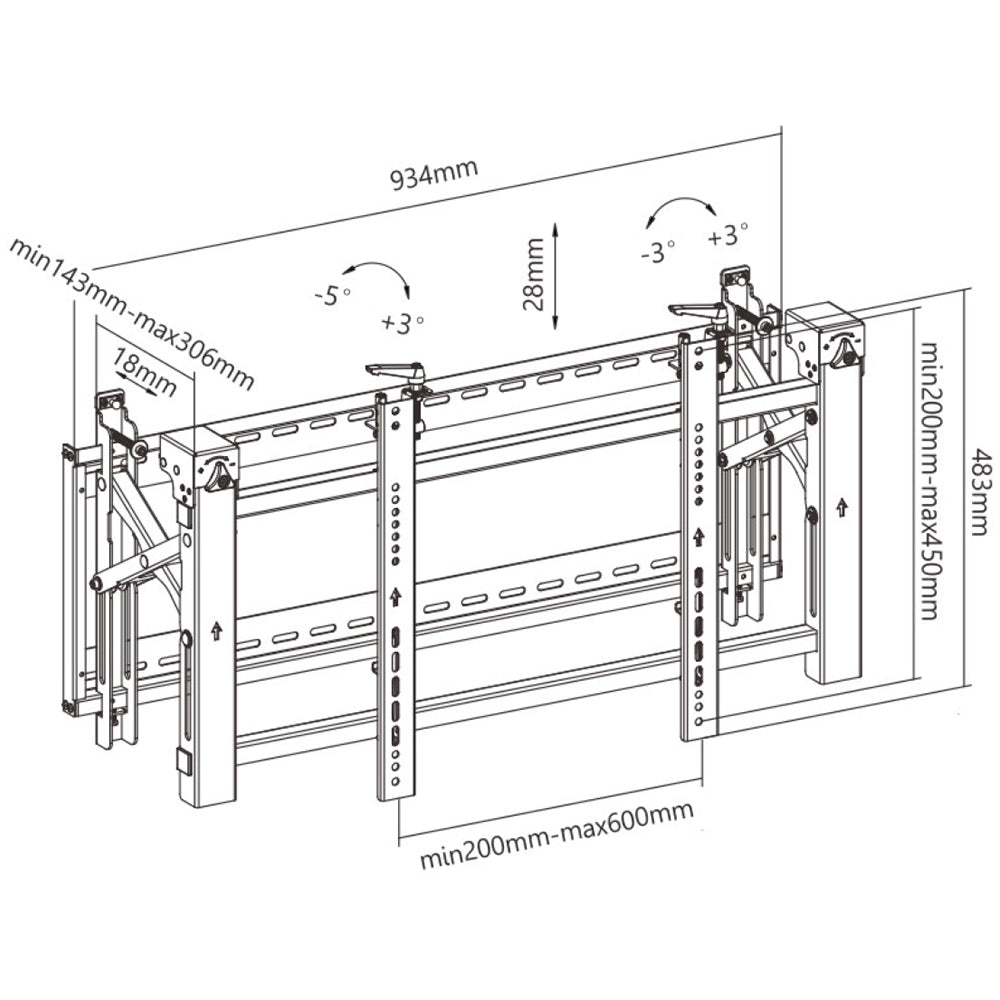 934mm

min143mm-max306mm

18mm

-5°

+3°

28mm

-3°

+3°

min200mm-max450mm

483mm

min200mm-max600mm